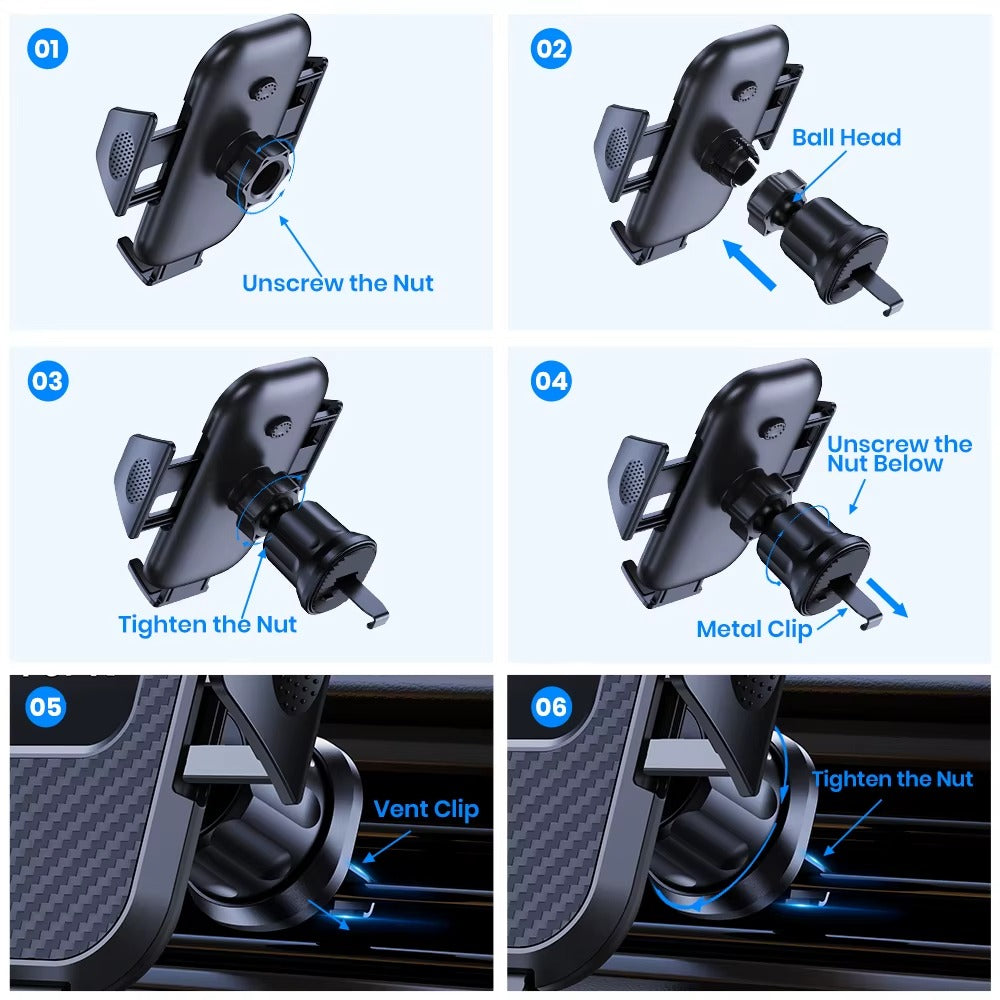 01

Unscrew the Nut

02

Ball Head

03

Tighten the Nut

04

Unscrew the Nut Below

Metal Clip

05

Vent Clip

06

Tighten the Nut